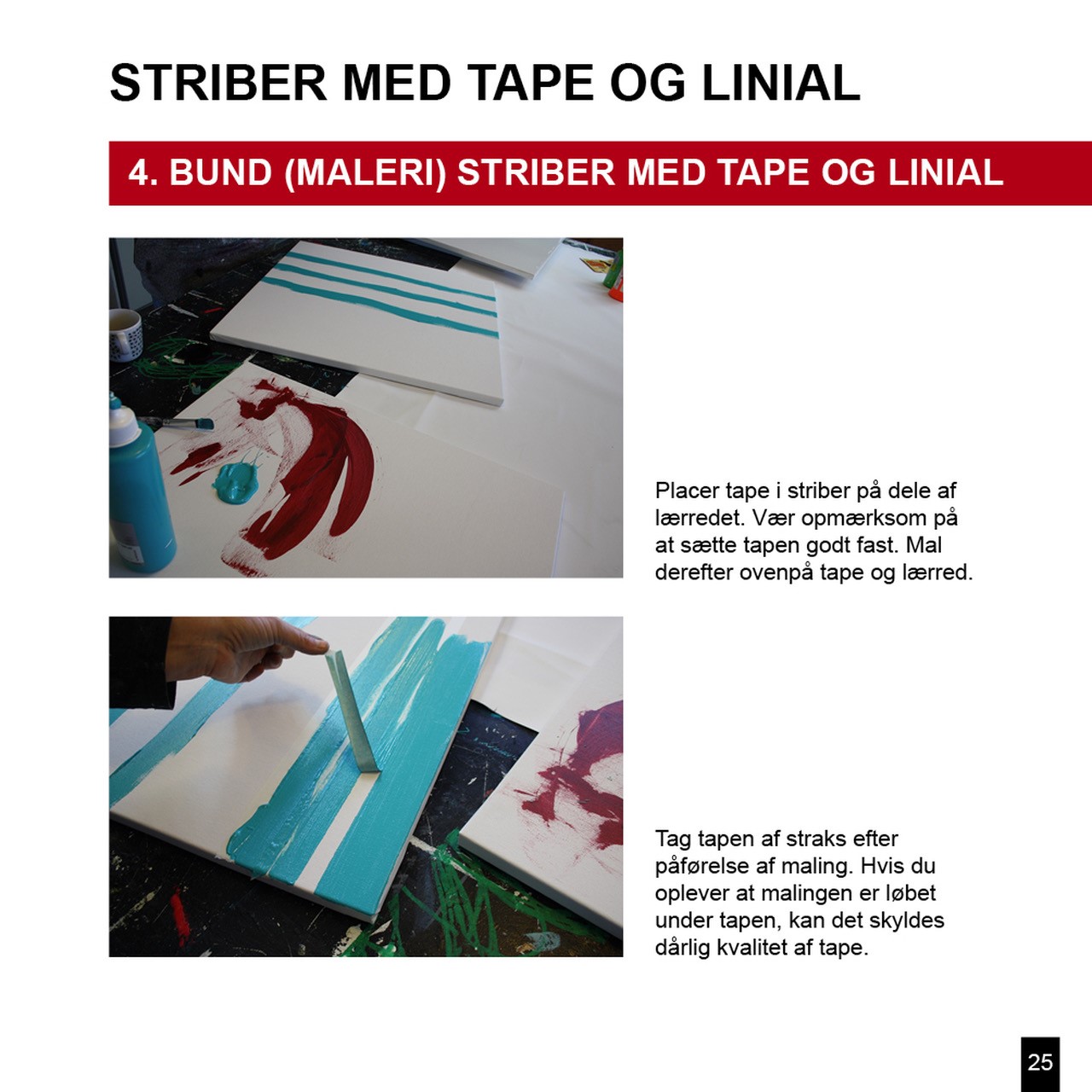 STRIBER MED TAPE OG LINIAL

4. BUND (MALERI) STRIBER MED TAPE OG LINIAL

Placer tape i striber på dele af lærredet. Vær opmærksom på at sætte tapen godt fast. Mal derefter ovenpå tape og lærred.

Tag tapen af straks efter påførelse af maling. Hvis du oplever at malingen er løbet under tapen, kan det skyldes dårlig kvalitet af tape.

25